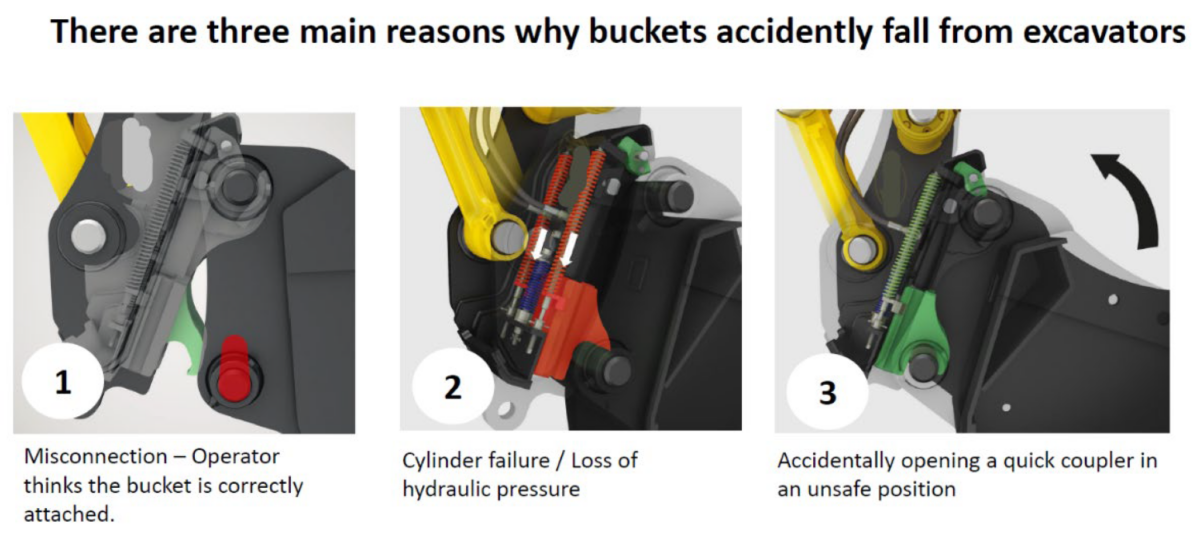 There are three main reasons why buckets accidently fall from excavators

1

Misconnection – Operator thinks the bucket is correctly attached.

2

Cylinder failure / Loss of hydraulic pressure

3

Accidentally opening a quick coupler in an unsafe position